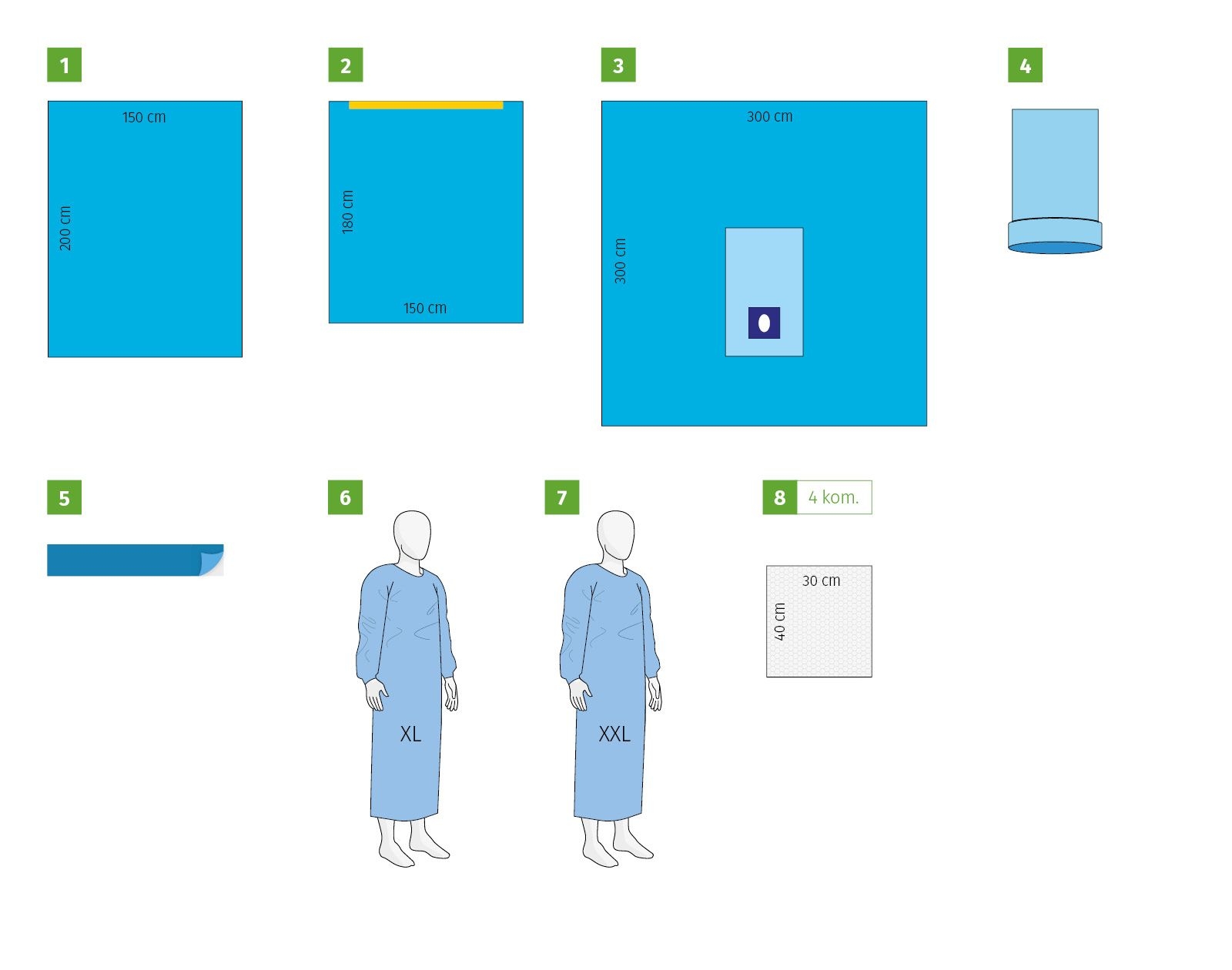 1

150 cm

200 cm

2

180 cm

150 cm

3

300 cm

300 cm

4

5

6

XL

7

XXL

8 4 kom.

30 cm

40 cm