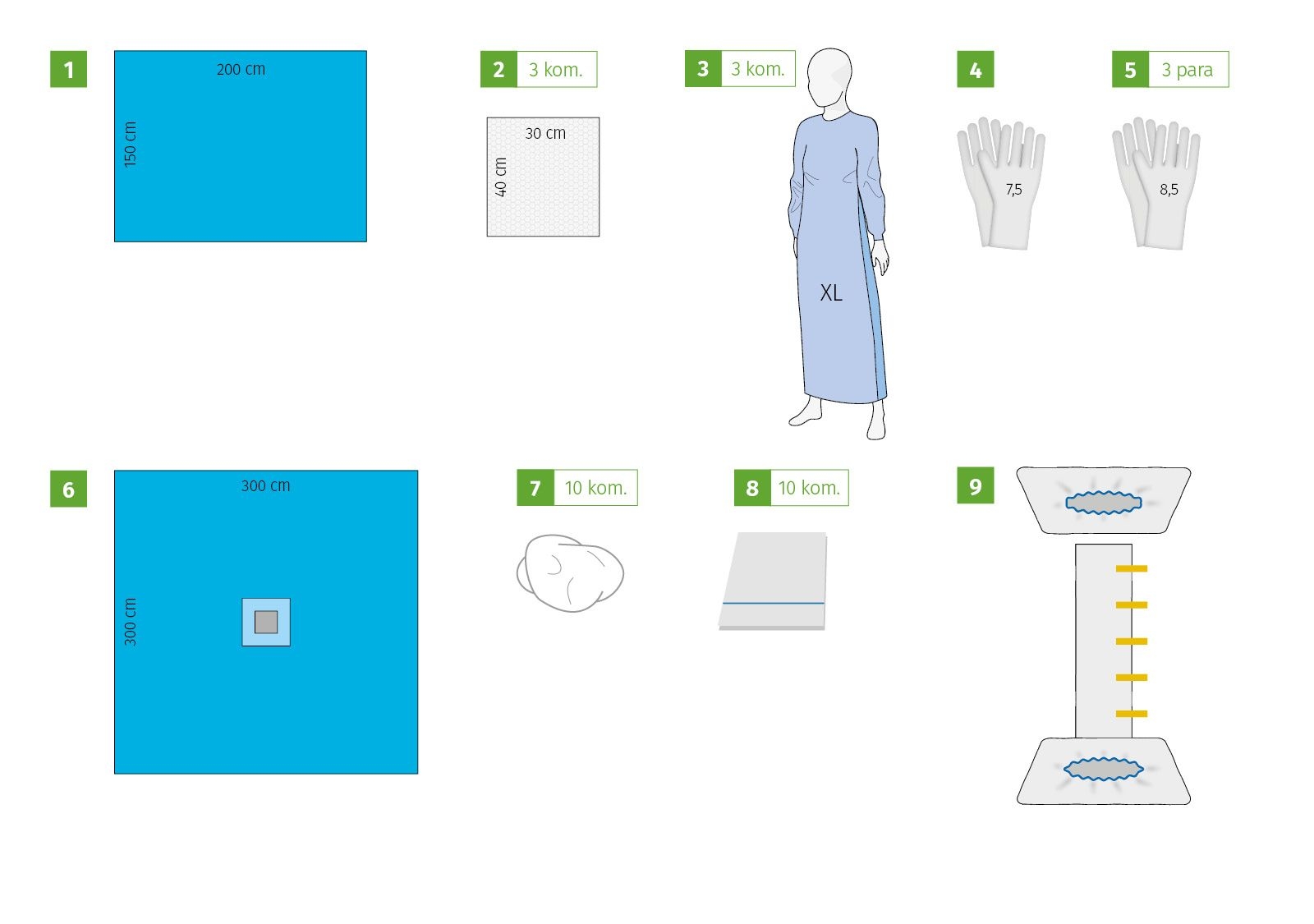 1
200 cm
150 cm

2 3 kom.
30 cm
40 cm

3 3 kom.
XL

4
7,5

5 3 para
8,5

6
300 cm
300 cm

7 10 kom.

8 10 kom.

9