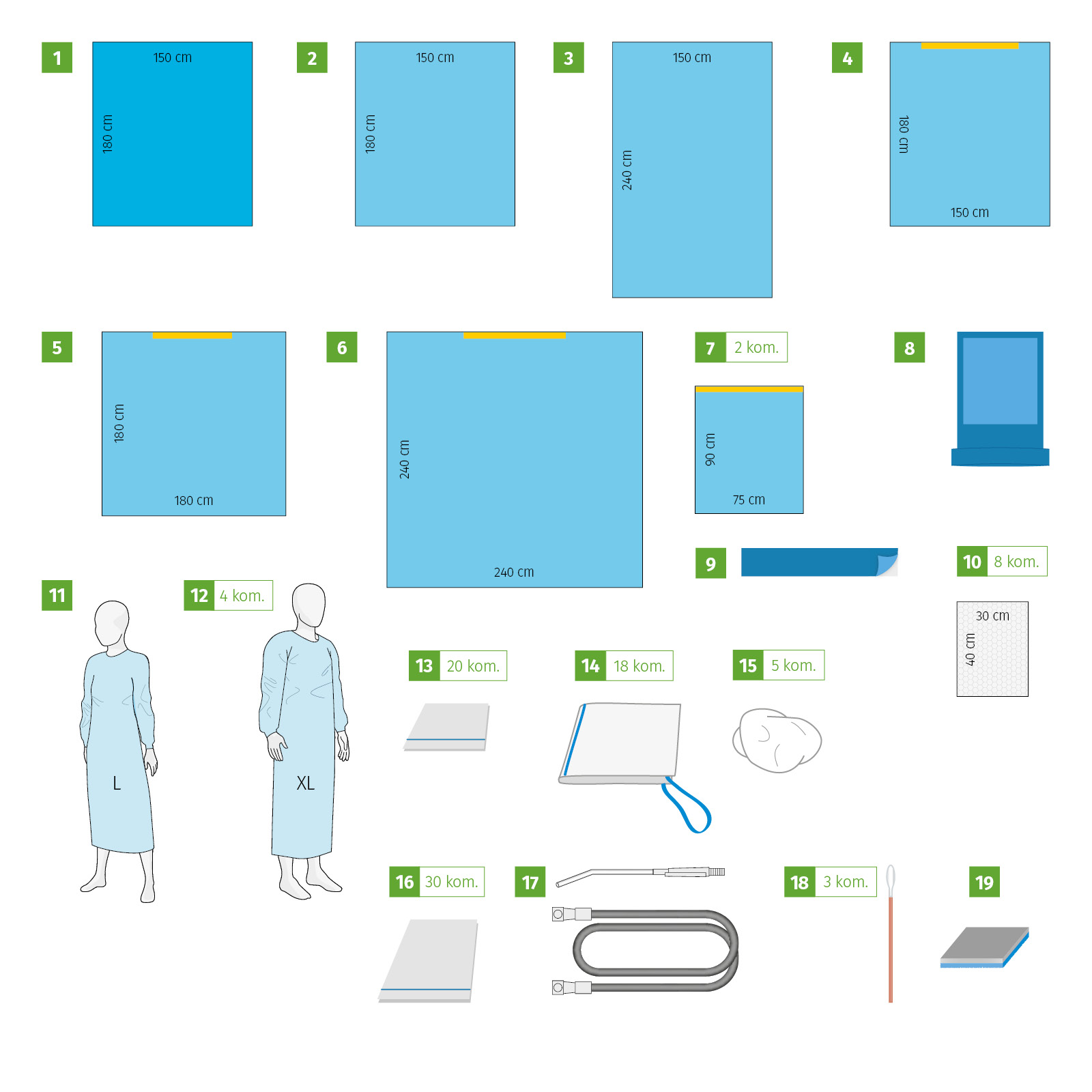 1
150 cm
180 cm

2
150 cm
180 cm

3
150 cm
240 cm

4
180 cm
150 cm

5
180 cm
180 cm

6
240 cm
240 cm

7 2 kom.
90 cm
75 cm

8

9

10 8 kom.
30 cm
40 cm

11
L

12 4 kom.
XL

13 20 kom.

14 18 kom.

15 5 kom.

16 30 kom.

17

18 3 kom.

19