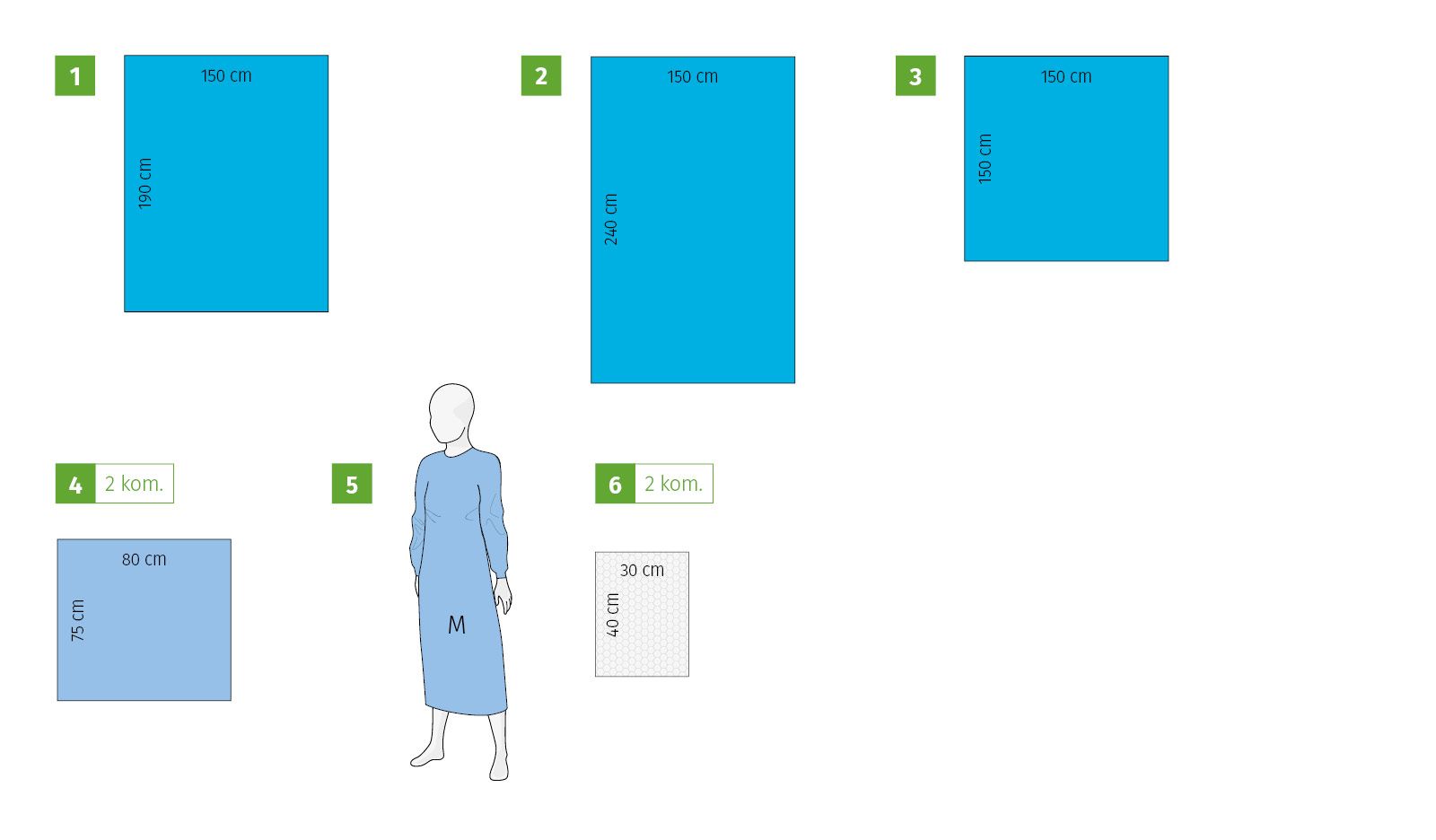 1
150 cm
190 cm

2
150 cm
240 cm

3
150 cm
150 cm

4 2 kom.
80 cm
75 cm

5
M

6 2 kom.
30 cm
40 cm